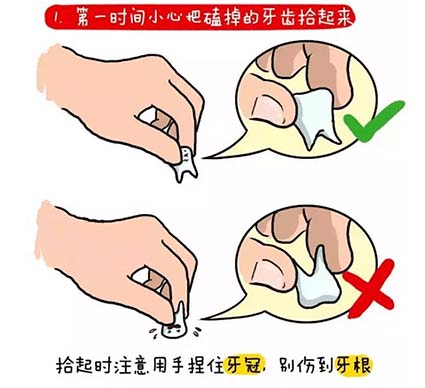 1. 第一时间小心把磕掉的牙齿拾起来

拾起时注意用手捏住牙冠，别伤到牙根